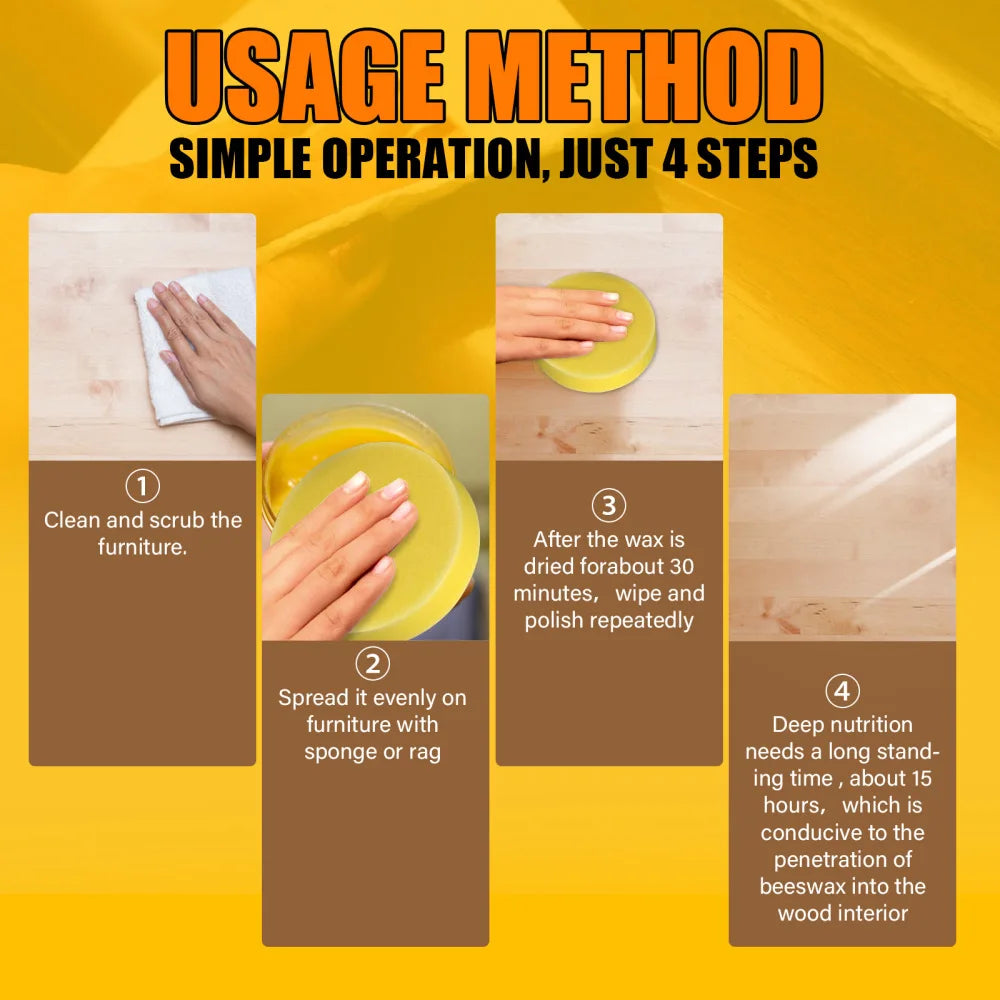 USAGE METHOD
SIMPLE OPERATION, JUST 4 STEPS

①
Clean and scrub the furniture.

②
Spread it evenly on furniture with sponge or rag

③
After the wax is dried forabout 30 minutes， wipe and polish repeatedly

④
Deep nutrition needs a long standing time , about 15 hours， which is conducive to the penetration of beeswax into the wood interior